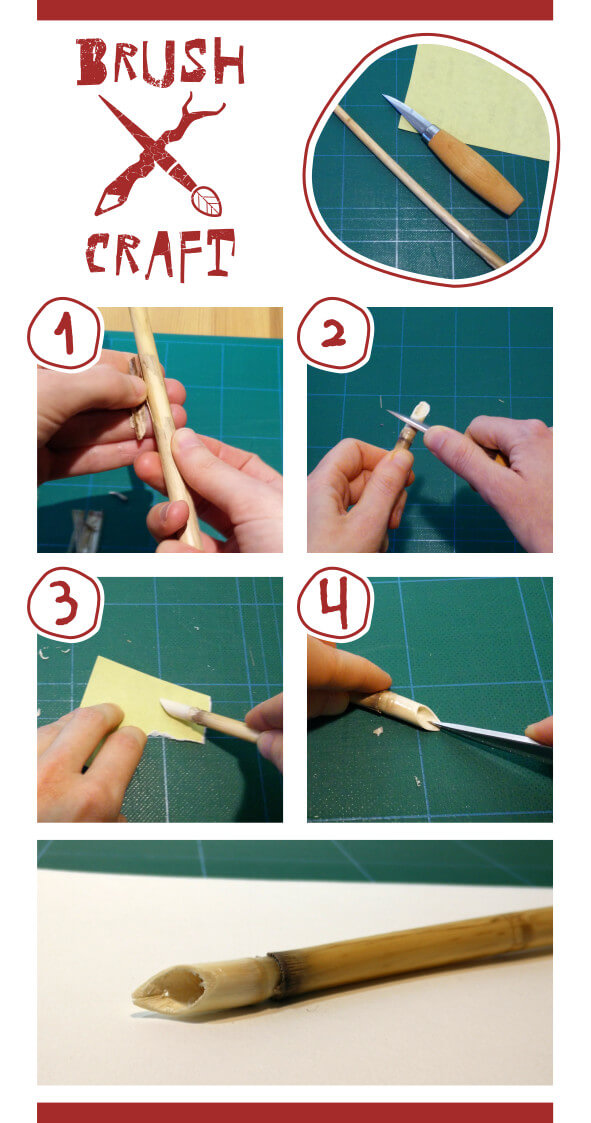 BRUSH
CRAFT

1

2

3

4