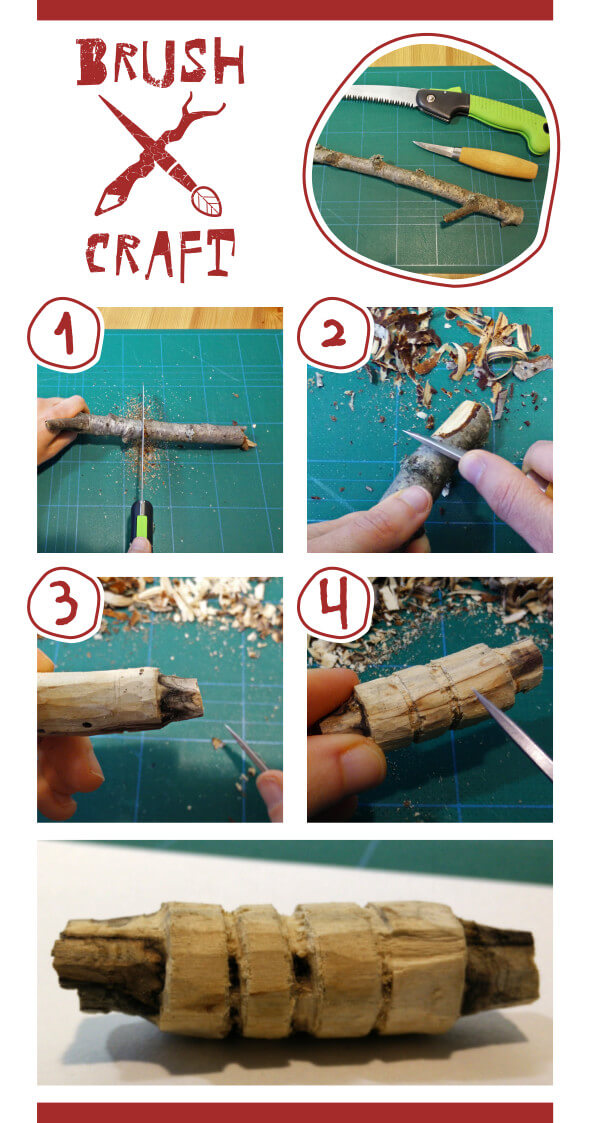 BRUSH
CRAFT

1

2

3

4